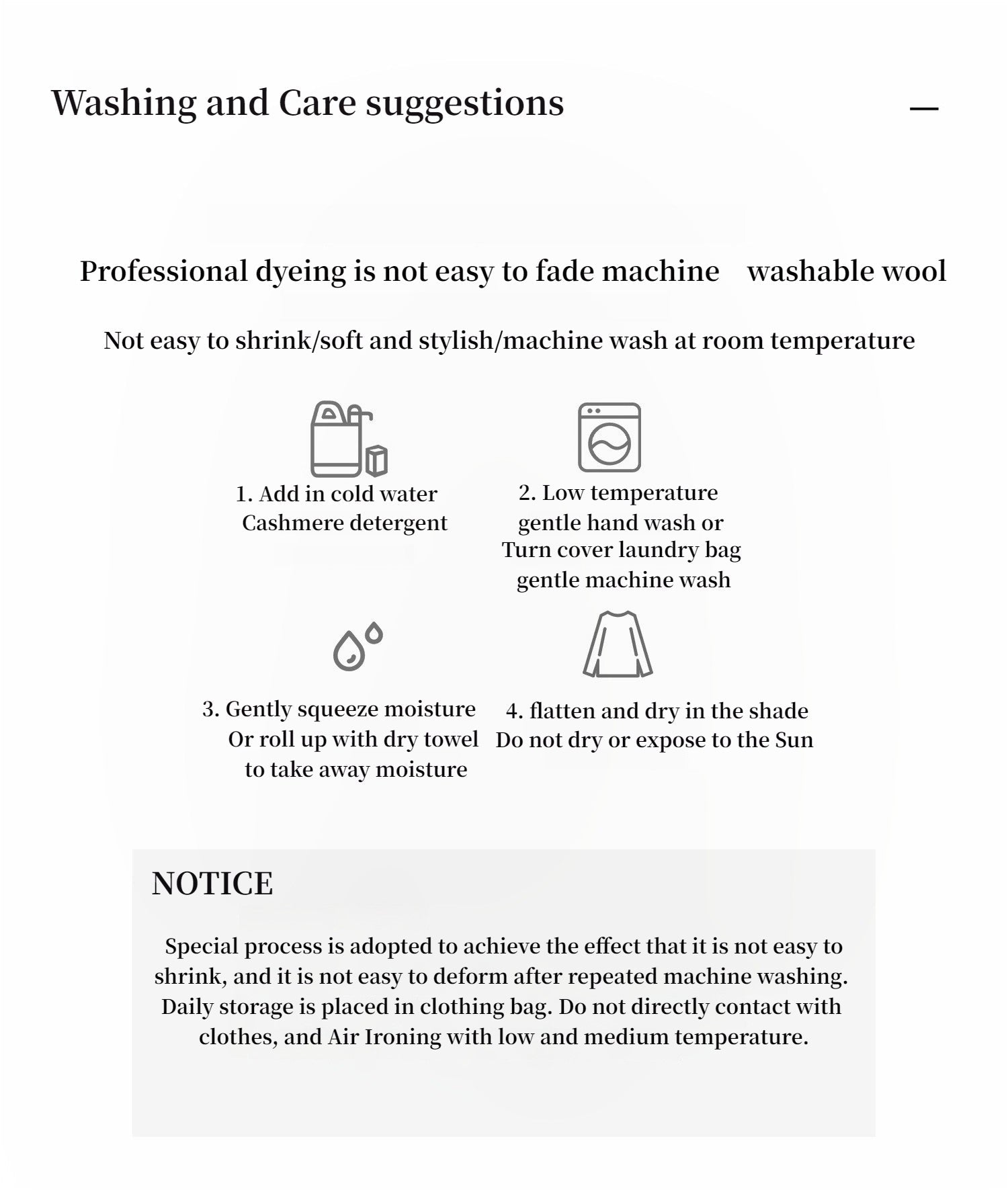 Washing and Care suggestions —

Professional dyeing is not easy to fade machine washable wool

Not easy to shrink/soft and stylish/machine wash at room temperature

1. Add in cold water Cashmere detergent

2. Low temperature gentle hand wash or Turn cover laundry bag gentle machine wash

3. Gently squeeze moisture Or roll up with dry towel to take away moisture

4. flatten and dry in the shade Do not dry or expose to the Sun

NOTICE

Special process is adopted to achieve the effect that it is not easy to shrink, and it is not easy to deform after repeated machine washing. Daily storage is placed in clothing bag. Do not directly contact with clothes, and Air Ironing with low and medium temperature.